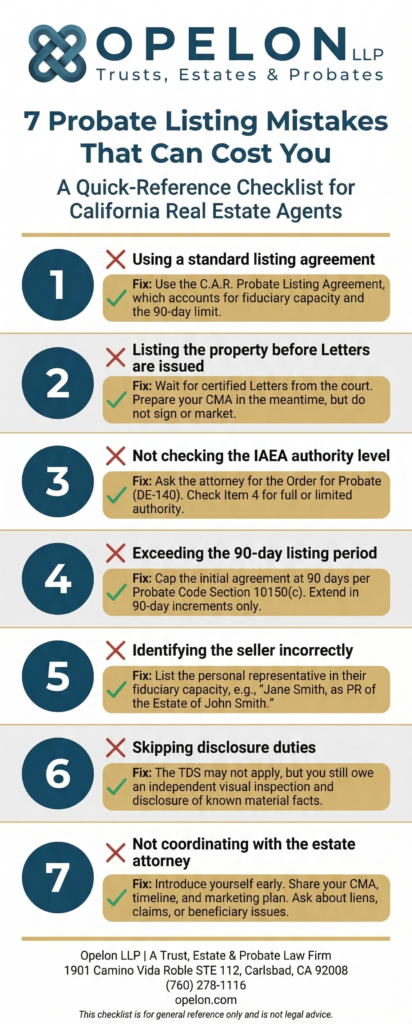 OPELON LLP
Trusts, Estates & Probates

7 Probate Listing Mistakes That Can Cost You

A Quick-Reference Checklist for California Real Estate Agents

1
Using a standard listing agreement
Fix: Use the C.A.R. Probate Listing Agreement, which accounts for fiduciary capacity and the 90-day limit.

2
Listing the property before Letters are issued
Fix: Wait for certified Letters from the court. Prepare your CMA in the meantime, but do not sign or market.

3
Not checking the IAEA authority level
Fix: Ask the attorney for the Order for Probate (DE-140). Check Item 4 for full or limited authority.

4
Exceeding the 90-day listing period
Fix: Cap the initial agreement at 90 days per Probate Code Section 10150(c). Extend in 90-day increments only.

5
Identifying the seller incorrectly
Fix: List the personal representative in their fiduciary capacity, e.g., "Jane Smith, as PR of the Estate of John Smith."

6
Skipping disclosure duties
Fix: The TDS may not apply, but you still owe an independent visual inspection and disclosure of known material facts.

7
Not coordinating with the estate attorney
Fix: Introduce yourself early. Share your CMA, timeline, and marketing plan. Ask about liens, claims, or beneficiary issues.

Opelon LLP | A Trust, Estate & Probate Law Firm
1901 Camino Vida Roble STE 112, Carlsbad, CA 92008
(760) 278-1116
opelon.com
This checklist is for general reference only and is not legal advice.