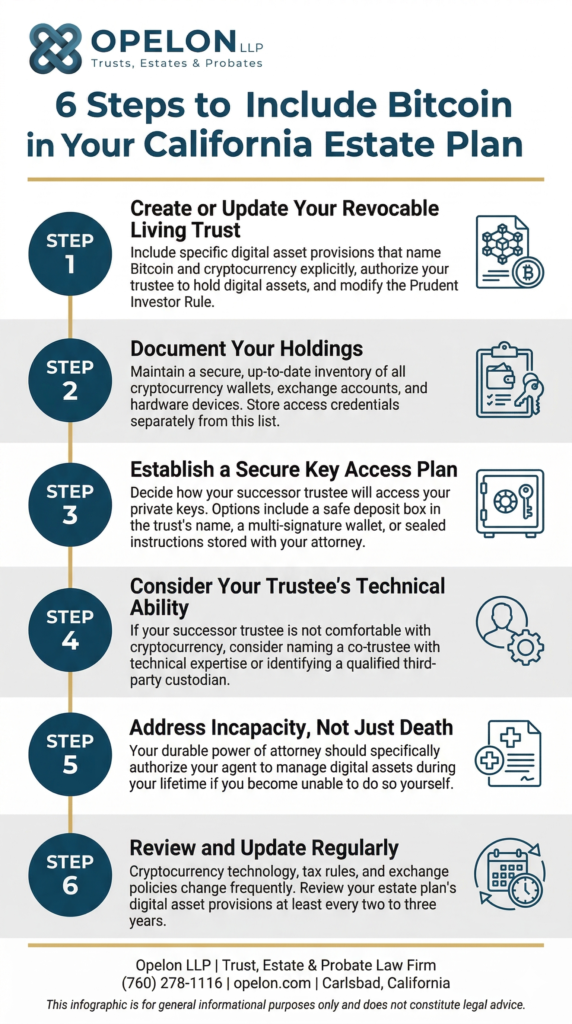 OPELON LLP
Trusts, Estates & Probates

6 Steps to Include Bitcoin in Your California Estate Plan

STEP 1
Create or Update Your Revocable Living Trust
Include specific digital asset provisions that name Bitcoin and cryptocurrency explicitly, authorize your trustee to hold digital assets, and modify the Prudent Investor Rule.

STEP 2
Document Your Holdings
Maintain a secure, up-to-date inventory of all cryptocurrency wallets, exchange accounts, and hardware devices. Store access credentials separately from this list.

STEP 3
Establish a Secure Key Access Plan
Decide how your successor trustee will access your private keys. Options include a safe deposit box in the trust's name, a multi-signature wallet, or sealed instructions stored with your attorney.

STEP 4
Consider Your Trustee's Technical Ability
If your successor trustee is not comfortable with cryptocurrency, consider naming a co-trustee with technical expertise or identifying a qualified third-party custodian.

STEP 5
Address Incapacity, Not Just Death
Your durable power of attorney should specifically authorize your agent to manage digital assets during your lifetime if you become unable to do so yourself.

STEP 6
Review and Update Regularly
Cryptocurrency technology, tax rules, and exchange policies change frequently. Review your estate plan's digital asset provisions at least every two to three years.

Opelon LLP | Trust, Estate & Probate Law Firm
(760) 278-1116 | opelon.com | Carlsbad, California
This infographic is for general informational purposes only and does not constitute legal advice.