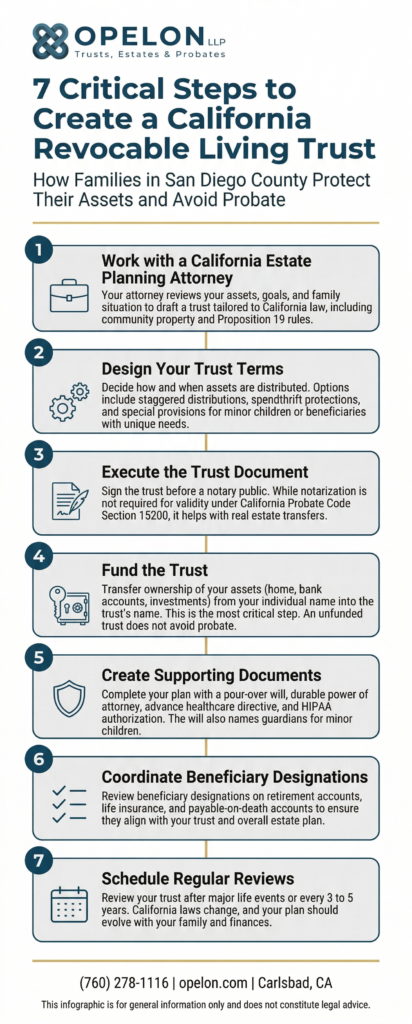 OPELON LLP
Trusts, Estates & Probates

7 Critical Steps to Create a California Revocable Living Trust

How Families in San Diego County Protect Their Assets and Avoid Probate

1
Work with a California Estate Planning Attorney
Your attorney reviews your assets, goals, and family situation to draft a trust tailored to California law, including community property and Proposition 19 rules.

2
Design Your Trust Terms
Decide how and when assets are distributed. Options include staggered distributions, spendthrift protections, and special provisions for minor children or beneficiaries with unique needs.

3
Execute the Trust Document
Sign the trust before a notary public. While notarization is not required for validity under California Probate Code Section 15200, it helps with real estate transfers.

4
Fund the Trust
Transfer ownership of your assets (home, bank accounts, investments) from your individual name into the trust's name. This is the most critical step. An unfunded trust does not avoid probate.

5
Create Supporting Documents
Complete your plan with a pour-over will, durable power of attorney, advance healthcare directive, and HIPAA authorization. The will also names guardians for minor children.

6
Coordinate Beneficiary Designations
Review beneficiary designations on retirement accounts, life insurance, and payable-on-death accounts to ensure they align with your trust and overall estate plan.

7
Schedule Regular Reviews
Review your trust after major life events or every 3 to 5 years. California laws change, and your plan should evolve with your family and finances.

(760) 278-1116 | opelon.com | Carlsbad, CA

This infographic is for general information only and does not constitute legal advice.