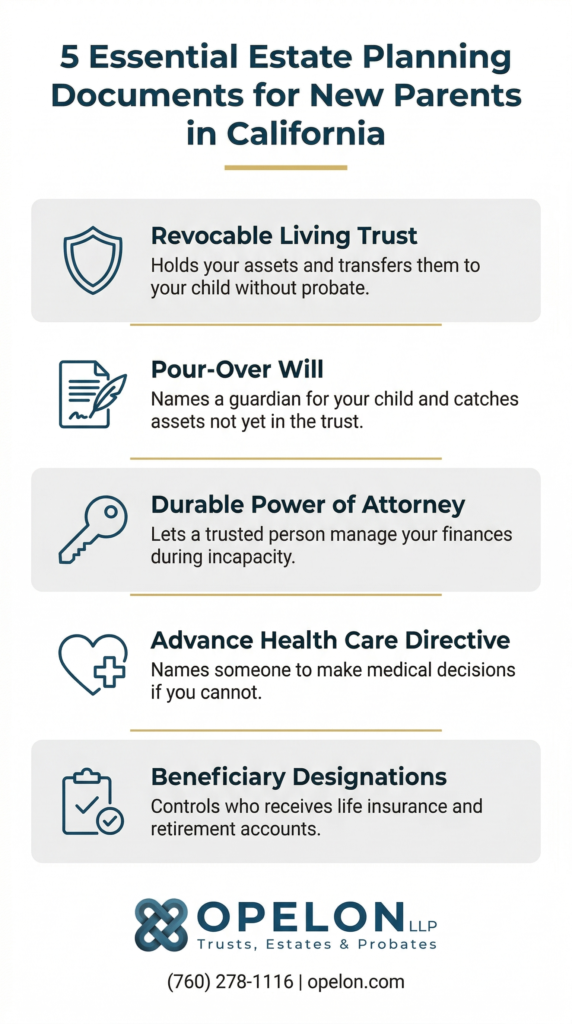 5 Essential Estate Planning Documents for New Parents in California

Revocable Living Trust
Holds your assets and transfers them to your child without probate.

Pour-Over Will
Names a guardian for your child and catches assets not yet in the trust.

Durable Power of Attorney
Lets a trusted person manage your finances during incapacity.

Advance Health Care Directive
Names someone to make medical decisions if you cannot.

Beneficiary Designations
Controls who receives life insurance and retirement accounts.

OPELON LLP
Trusts, Estates & Probates

(760) 278-1116 | opelon.com